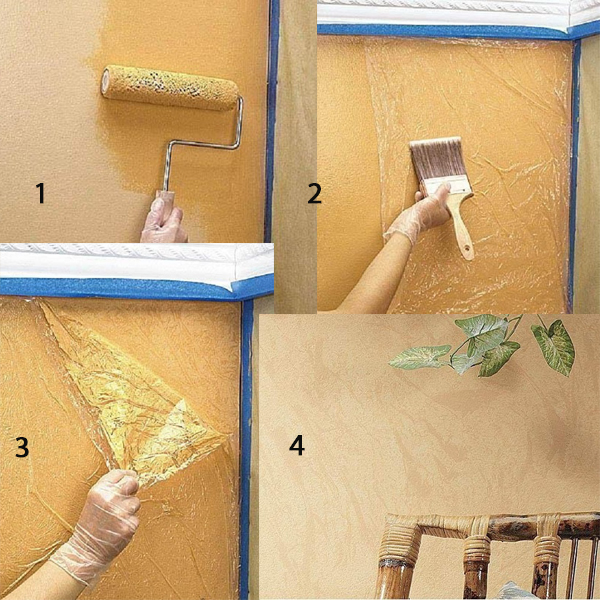 1

2

3

4